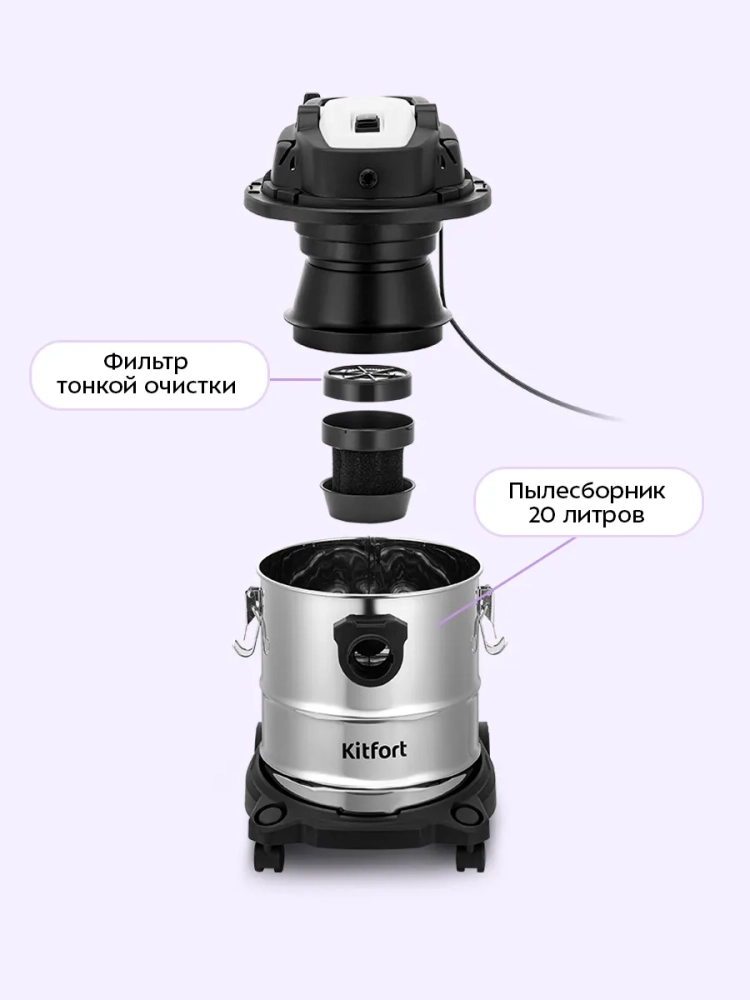 Фильтр тонкой очистки

Пылесборник 20 литров

Kitfort