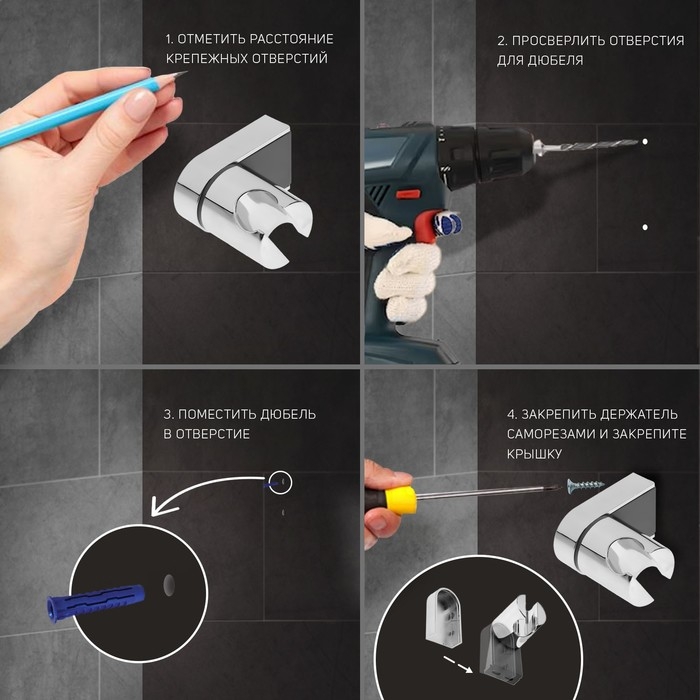 1. ОТМЕТИТЬ РАССТОЯНИЕ КРЕПЕЖНЫХ ОТВЕРСТИЙ

2. ПРОСВЕРЛИТЬ ОТВЕРСТИЯ ДЛЯ ДЮБЕЛЯ

3. ПОМЕСТИТЬ ДЮБЕЛЬ В ОТВЕРСТИЕ

4. ЗАКРЕПИТЬ ДЕРЖАТЕЛЬ САМОРЕЗАМИ И ЗАКРЕПИТЕ КРЫШКУ