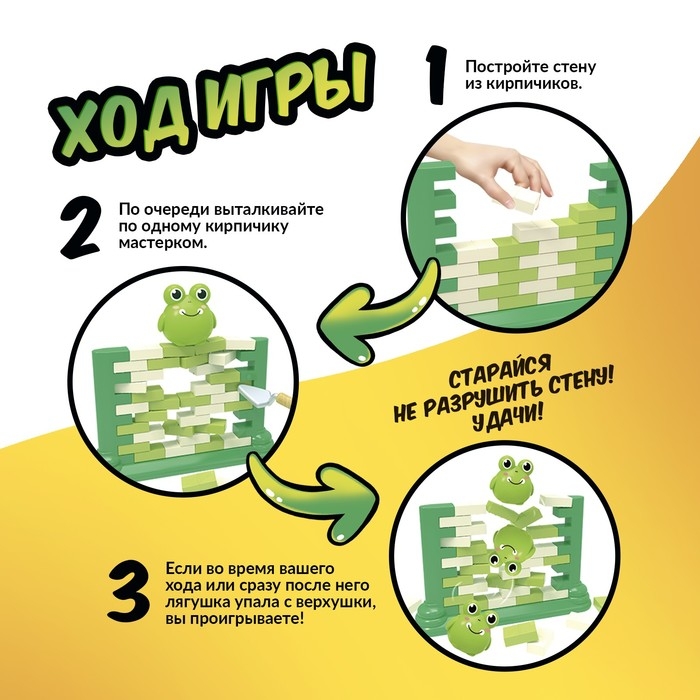 ХОД ИГРЫ

1 Постройте стену из кирпичиков.

2 По очереди выталкивайте по одному кирпичику мастерком.

СТАРАЙСЯ НЕ РАЗРУШИТЬ СТЕНУ! УДАЧИ!

3 Если во время вашего хода или сразу после него лягушка упала с верхушки, вы проигрываете!