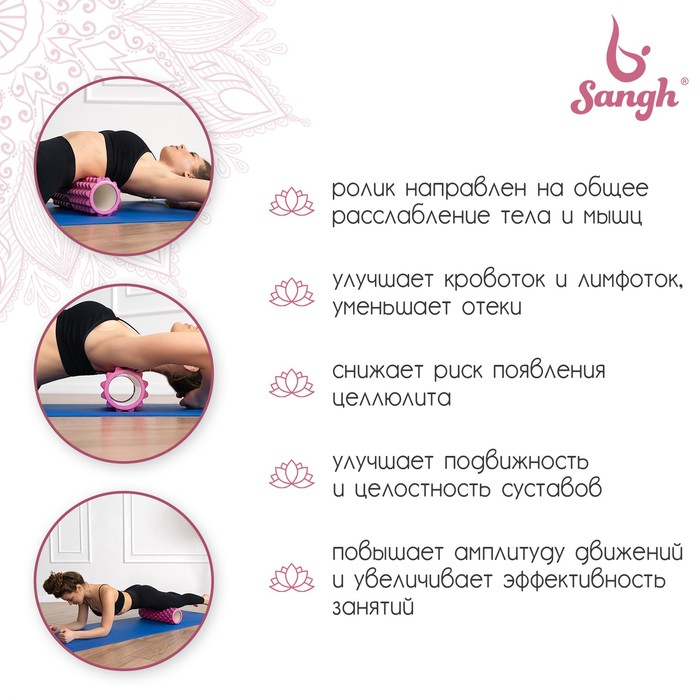 Sangh®

ролик направлен на общее расслабление тела и мышц

улучшает кровоток и лимфоток, уменьшает отеки

снижает риск появления целлюлита

улучшает подвижность и целостность суставов

повышает амплитуду движений и увеличивает эффективность занятий