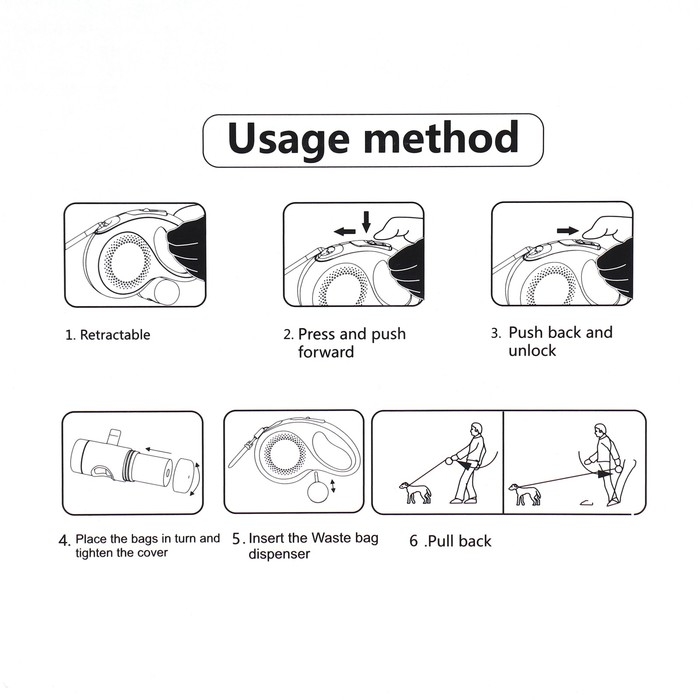 Usage method

1. Retractable

2. Press and push forward

3. Push back and unlock

4. Place the bags in turn and tighten the cover

5. Insert the Waste bag dispenser

6 .Pull back