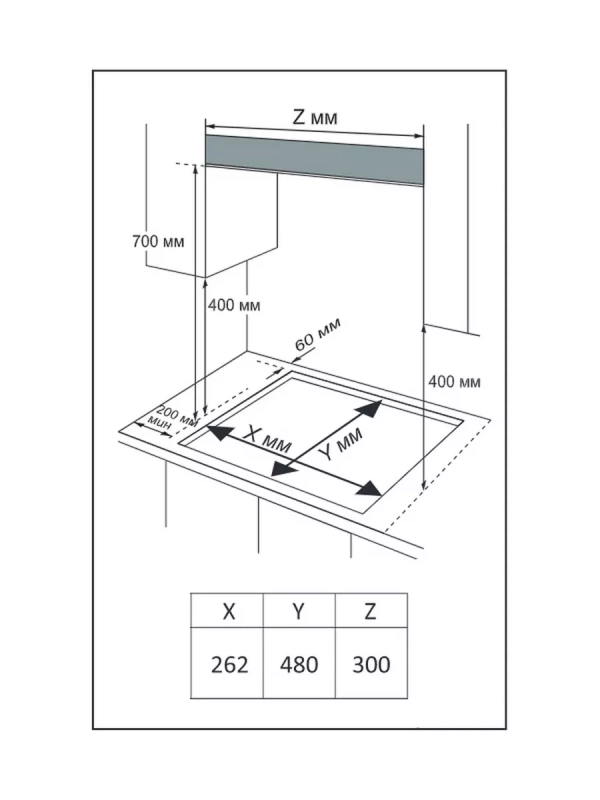 Z мм

700 мм

400 мм

60 мм

400 мм

200 мм
мин

X мм

Y мм

| X | Y | Z |
|---|---|---|
| 262 | 480 | 300 |