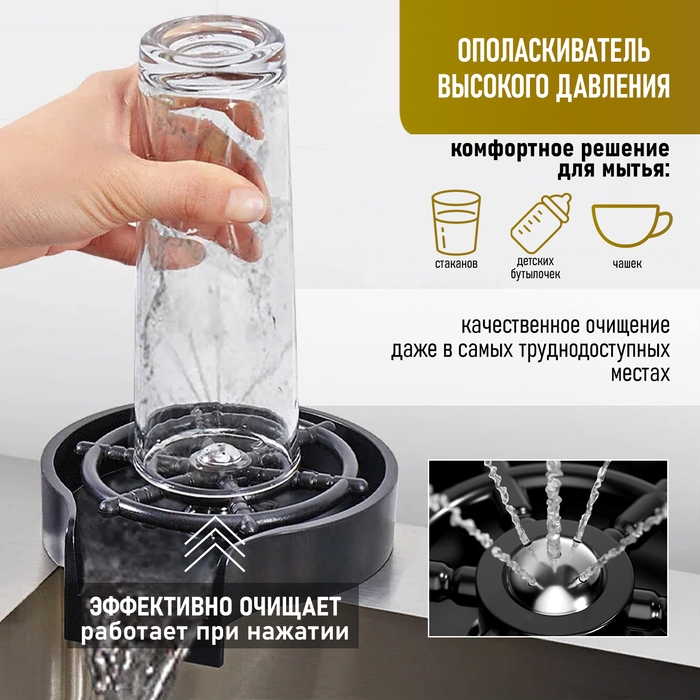 ОПОЛАСКИВАТЕЛЬ ВЫСОКОГО ДАВЛЕНИЯ

комфортное решение для мытья:

стаканов

детских бутылочек

чашек

качественное очищение даже в самых труднодоступных местах

ЭФФЕКТИВНО ОЧИЩАЕТ
работает при нажатии