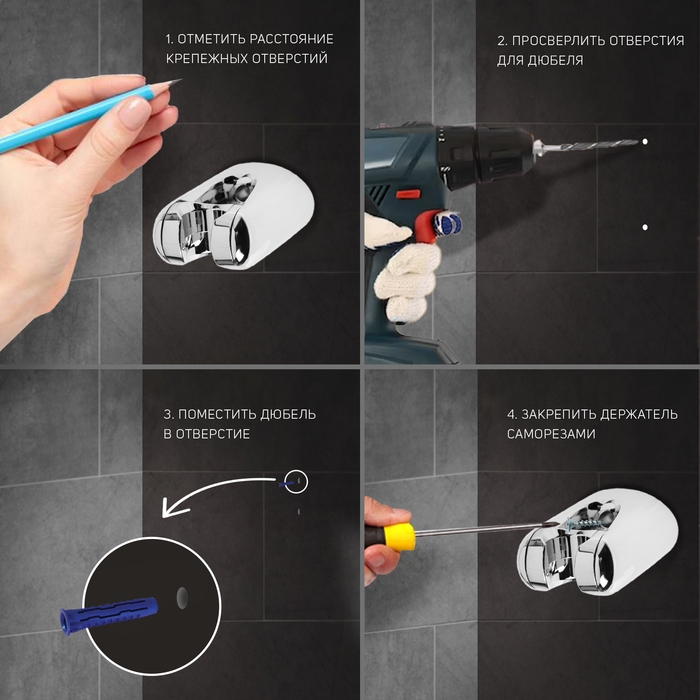 1. ОТМЕТИТЬ РАССТОЯНИЕ КРЕПЕЖНЫХ ОТВЕРСТИЙ

2. ПРОСВЕРЛИТЬ ОТВЕРСТИЯ ДЛЯ ДЮБЕЛЯ

3. ПОМЕСТИТЬ ДЮБЕЛЬ В ОТВЕРСТИЕ

4. ЗАКРЕПИТЬ ДЕРЖАТЕЛЬ САМОРЕЗАМИ