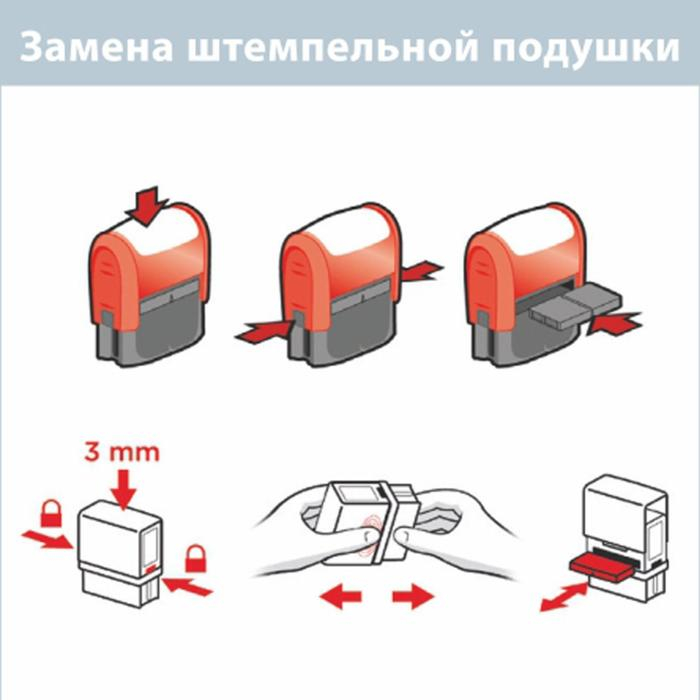 Замена штемпельной подушки

3 mm