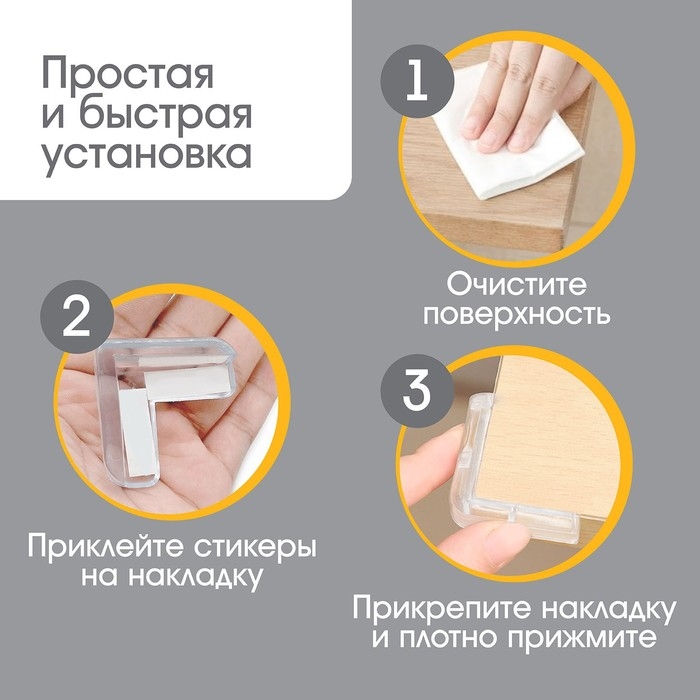 Простая и быстрая установка

1

Очистите поверхность

2

Приклейте стикеры на накладку

3

Прикрепите накладку и плотно прижмите