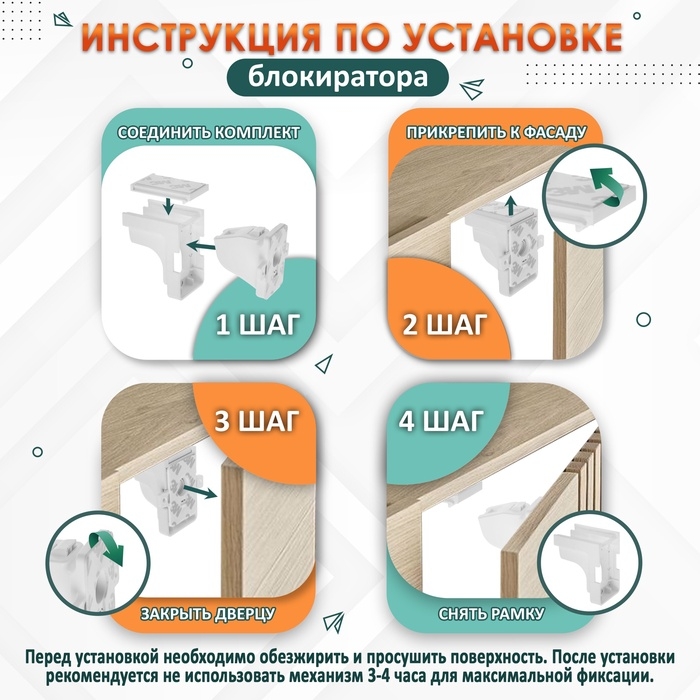 ИНСТРУКЦИЯ ПО УСТАНОВКЕ
блокиратора

СОЕДИНИТЬ КОМПЛЕКТ
1 ШАГ

ПРИКРЕПИТЬ К ФАСАДУ
2 ШАГ

3 ШАГ
ЗАКРЫТЬ ДВЕРЦУ

4 ШАГ
СНЯТЬ РАМКУ

Перед установкой необходимо обезжирить и просушить поверхность. После установки рекомендуется не использовать механизм 3-4 часа для максимальной фиксации.