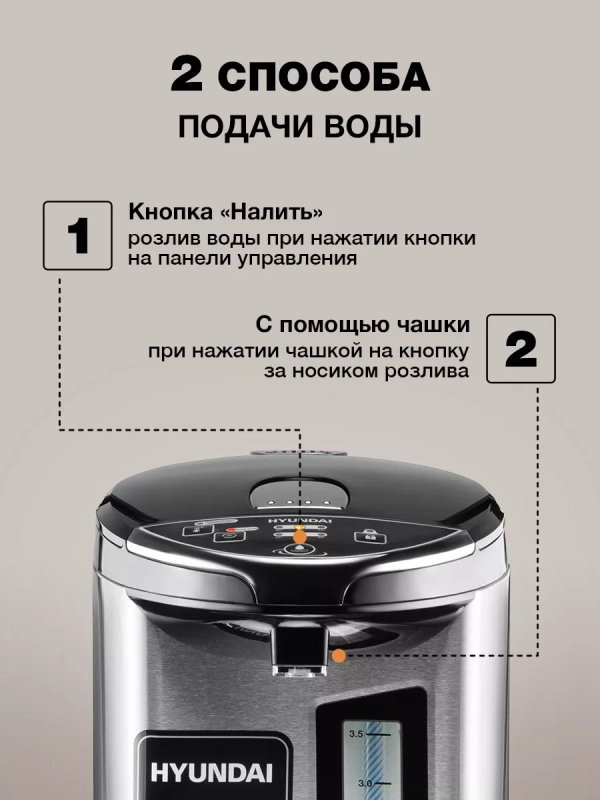 2 СПОСОБА
ПОДАЧИ ВОДЫ

1
Кнопка «Налить»
розлив воды при нажатии кнопки на панели управления

С помощью чашки
при нажатии чашкой на кнопку за носиком розлива
2

HYUNDAI

3.5

3.0

HYUNDAI