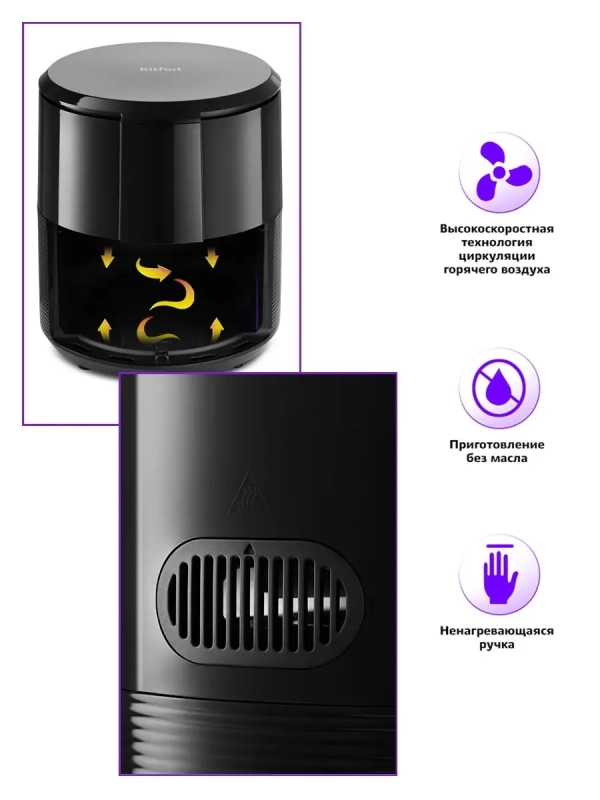 Kitfort

Высокоскоростная технология циркуляции горячего воздуха

Приготовление без масла

Ненагревающаяся ручка