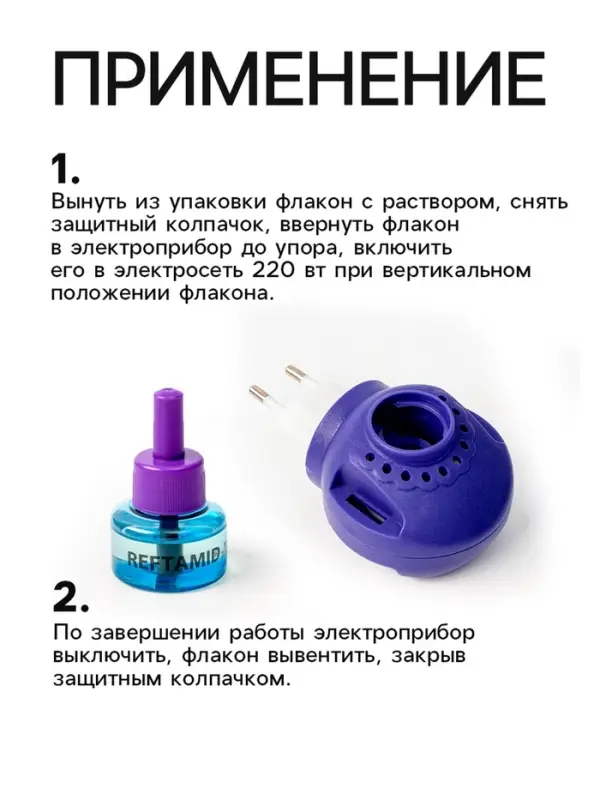 ПРИМЕНЕНИЕ

1.
Вынуть из упаковки флакон с раствором, снять защитный колпачок, ввернуть флакон в электроприбор до упора, включить его в электросеть 220 вт при вертикальном положении флакона.

REFTAMID

2.
По завершении работы электроприбор выключить, флакон вывентить, закрыв защитным колпачком.