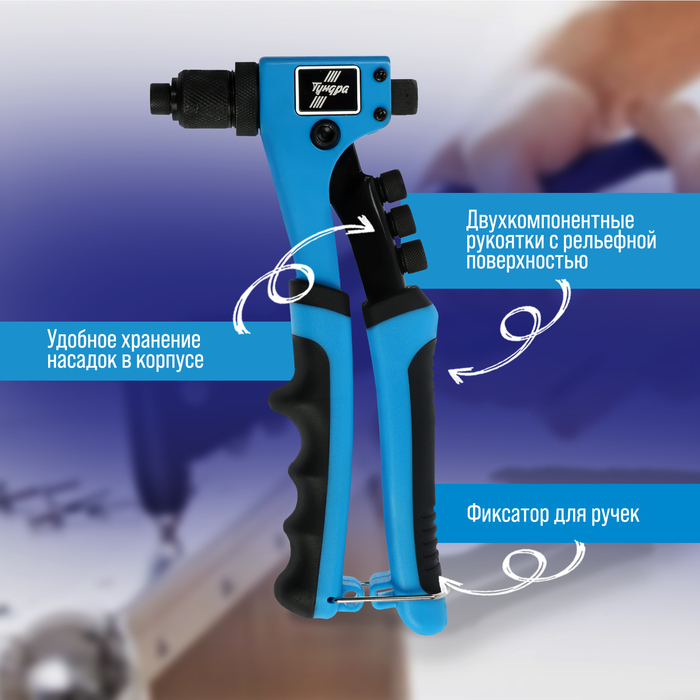 Тундра

Двухкомпонентные рукоятки с рельефной поверхностью

Удобное хранение насадок в корпусе

Фиксатор для ручек