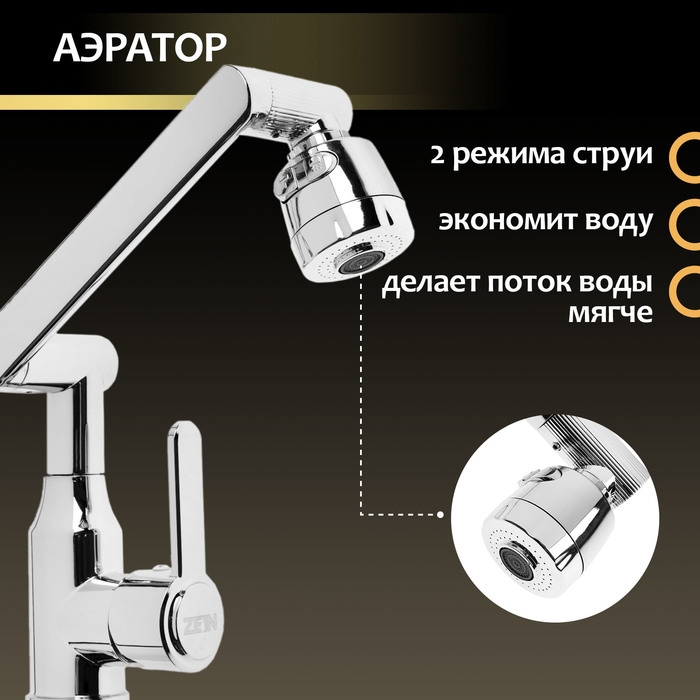 АЭРАТОР

2 режима струи

экономит воду

делает поток воды мягче

ZEIN