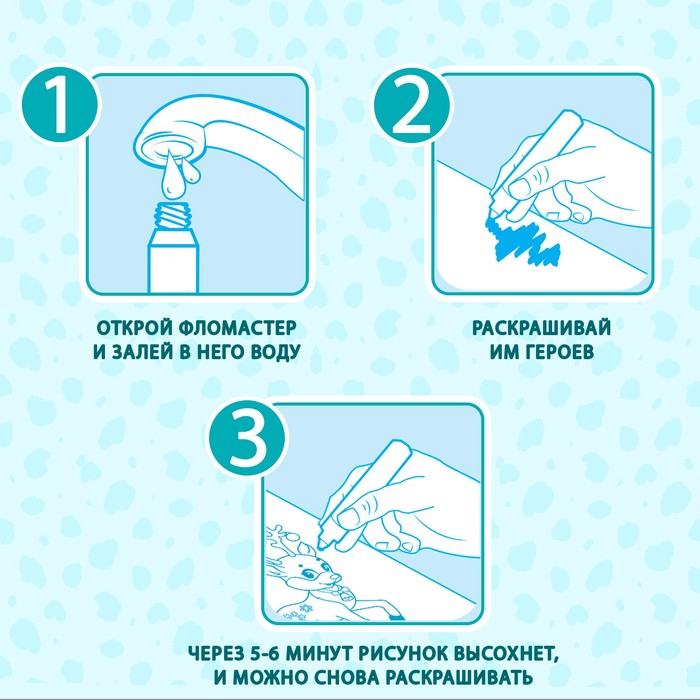 1

ОТКРОЙ ФЛОМАСТЕР И ЗАЛЕЙ В НЕГО ВОДУ

2

РАСКРАШИВАЙ ИМ ГЕРОЕВ

3

ЧЕРЕЗ 5-6 МИНУТ РИСУНОК ВЫСОХНЕТ, И МОЖНО СНОВА РАСКРАШИВАТЬ