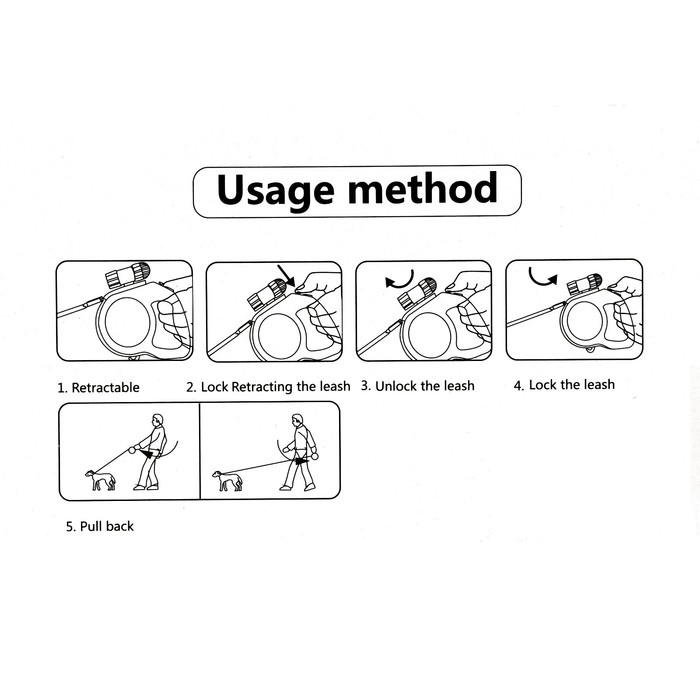 Usage method

1. Retractable

2. Lock Retracting the leash

3. Unlock the leash

4. Lock the leash

5. Pull back