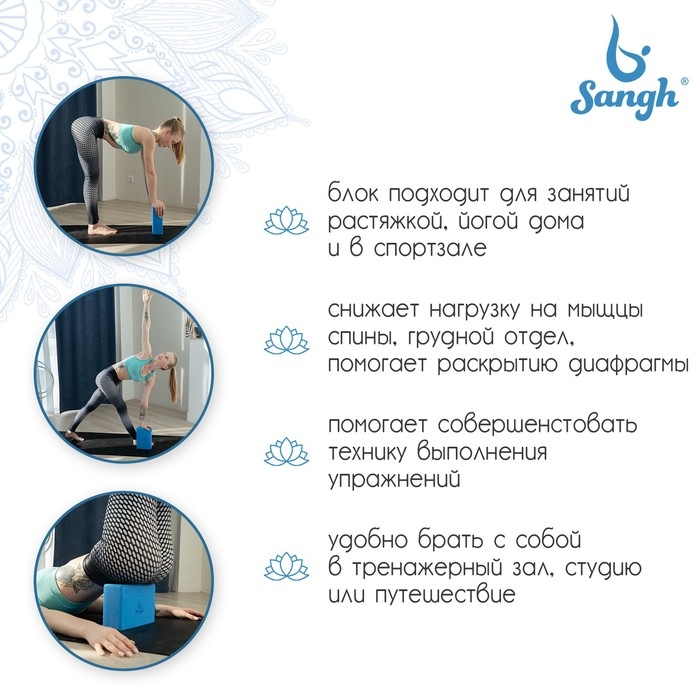 Sangh®

блок подходит для занятий растяжкой, йогой дома и в спортзале

снижает нагрузку на мышцы спины, грудной отдел, помогает раскрытию диафрагмы

помогает совершенствовать технику выполнения упражнений

удобно брать с собой в тренажерный зал, студию или путешествие