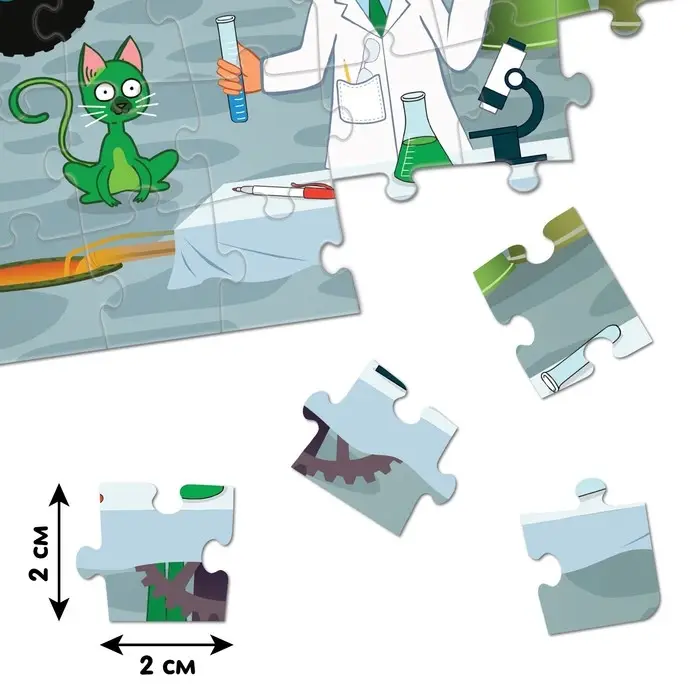 2 см

2 см