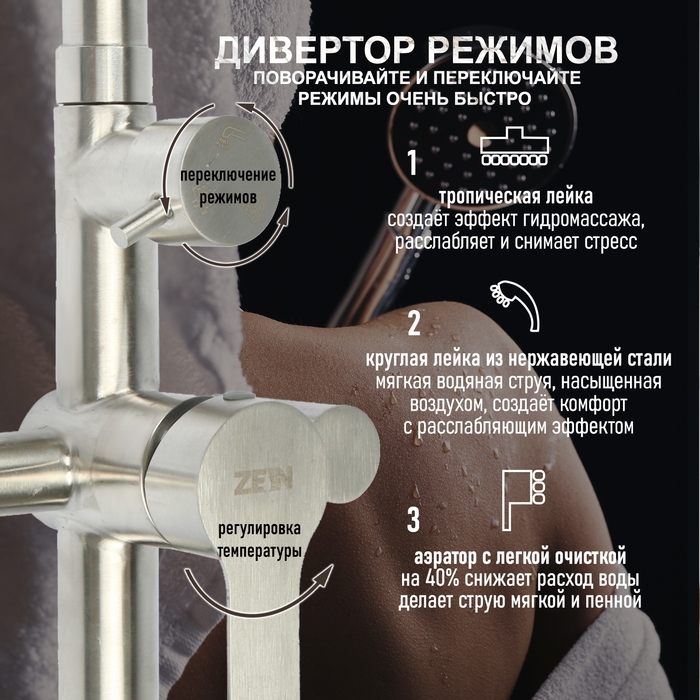 ДИВЕРТОР РЕЖИМОВ
ПОВОРАЧИВАЙТЕ И ПЕРЕКЛЮЧАЙТЕ РЕЖИМЫ ОЧЕНЬ БЫСТРО

переключение режимов

1
тропическая лейка
создаёт эффект гидромассажа, расслабляет и снимает стресс

2
круглая лейка из нержавеющей стали
мягкая водяная струя, насыщенная воздухом, создаёт комфорт с расслабляющим эффектом

ZEIN

регулировка температуры

3
аэратор с легкой очисткой
на 40% снижает расход воды
делает струю мягкой и пенной