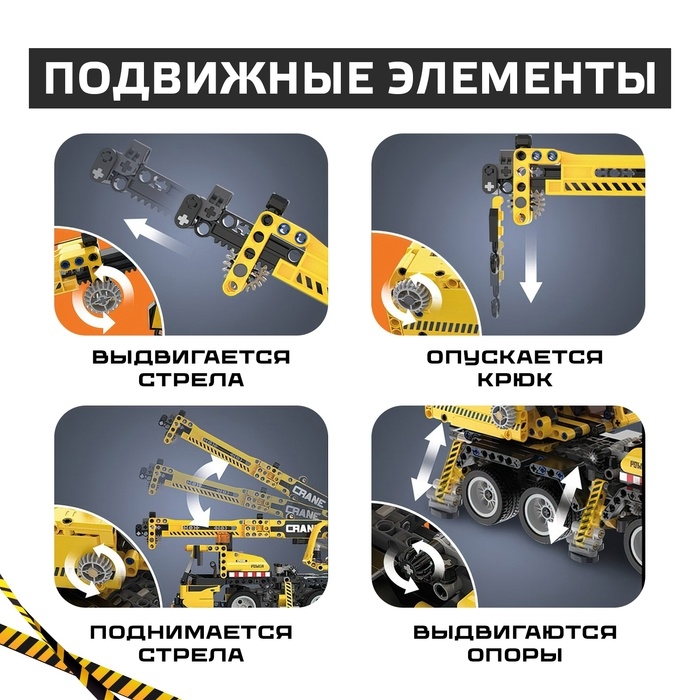 ПОДВИЖНЫЕ ЭЛЕМЕНТЫ

ВЫДВИГАЕТСЯ СТРЕЛА

ОПУСКАЕТСЯ КРЮК

CRANE
CRANE
CRANE
POWER

ПОДНИМАЕТСЯ СТРЕЛА

ВЫДВИГАЮТСЯ ОПОРЫ