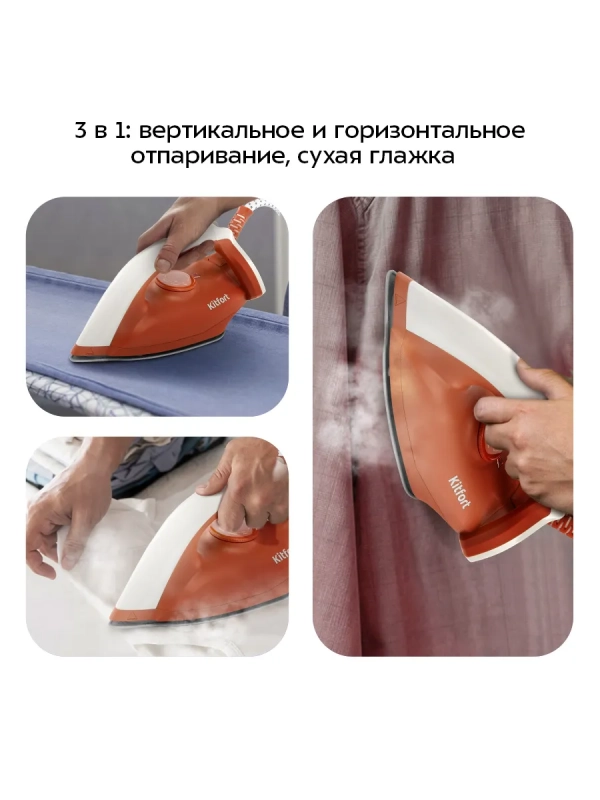 3 в 1: вертикальное и горизонтальное отпаривание, сухая глажка

Kitfort

Kitfort

Kitfort