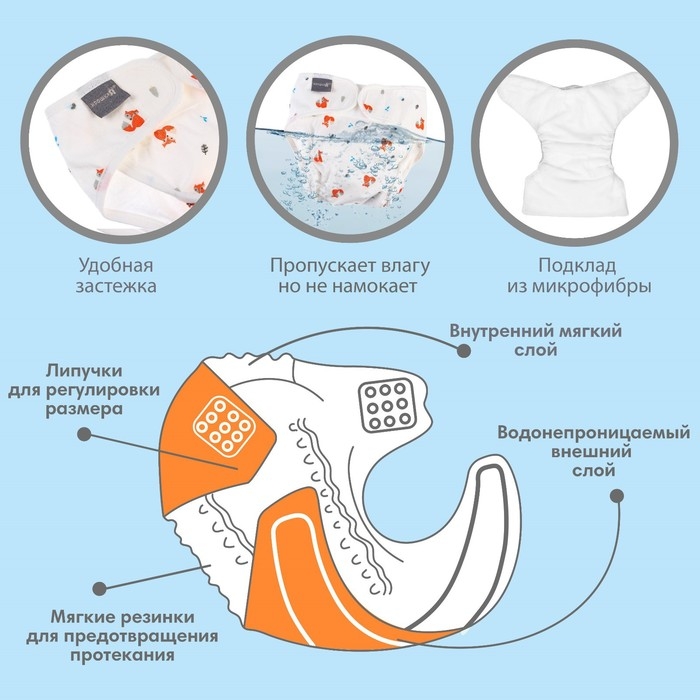 Удобная застежка

Пропускает влагу но не намокает

Подклад из микрофибры

Внутренний мягкий слой

Липучки для регулировки размера

Водонепроницаемый внешний слой

Мягкие резинки для предотвращения протекания