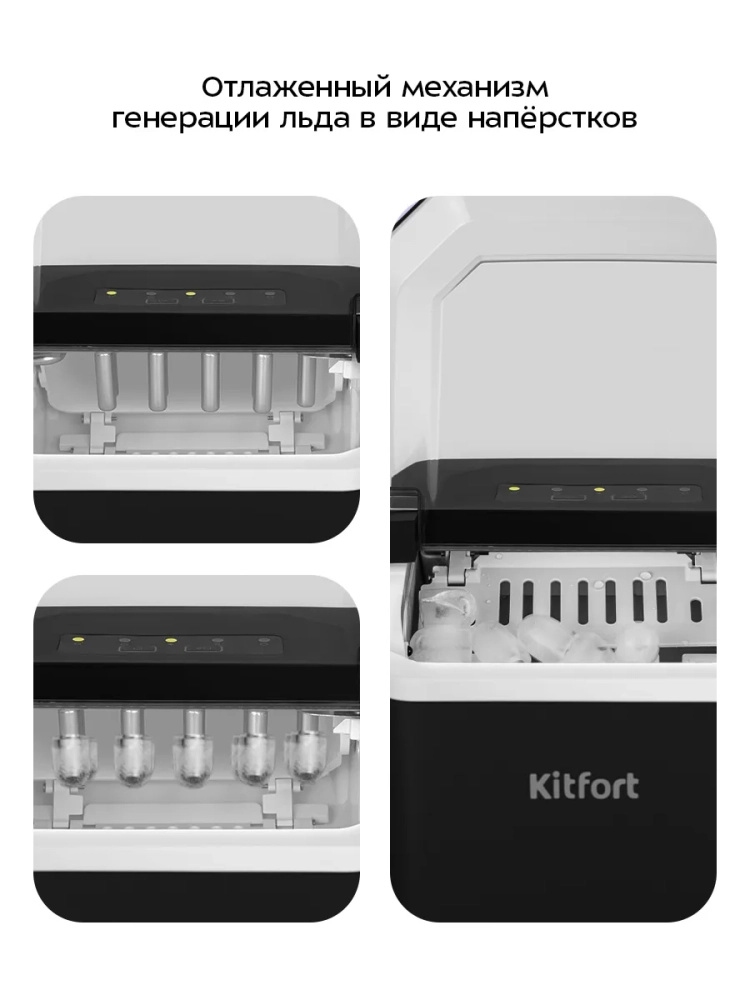 Отлаженный механизм генерации льда в виде напёрстков

Kitfort