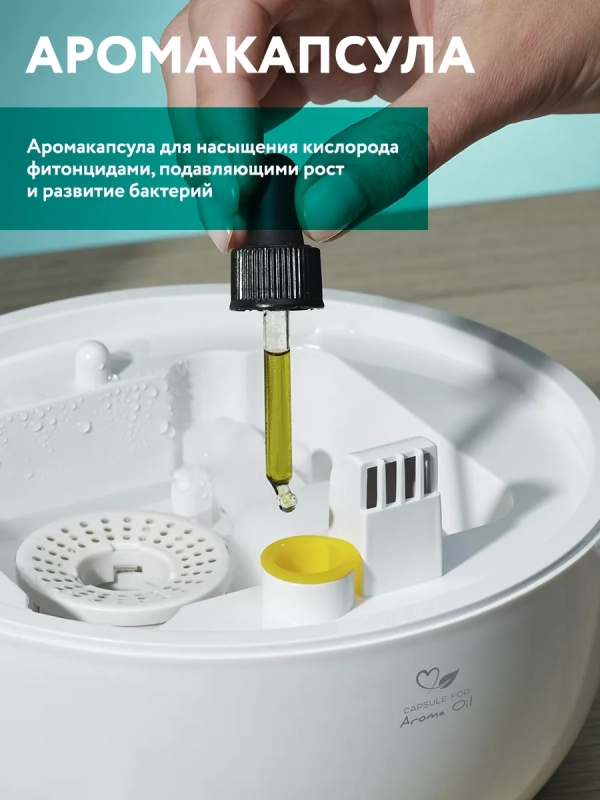 АРОМАКАПСУЛА

Аромакапсула для насыщения кислорода фитонцидами, подавляющими рост и развитие бактерий

CAPSULE FOR
Aroma Oil