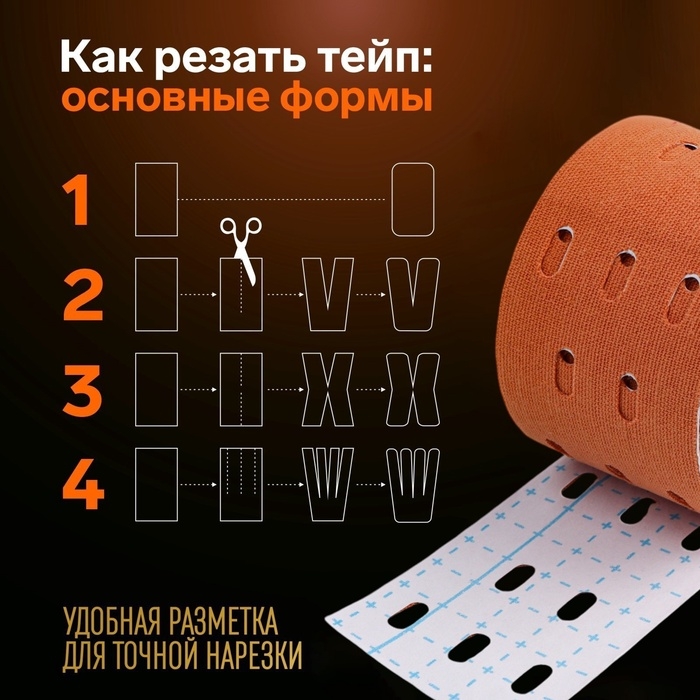 Как резать тейп:
основные формы

1

2

3

4

УДОБНАЯ РАЗМЕТКА
ДЛЯ ТОЧНОЙ НАРЕЗКИ