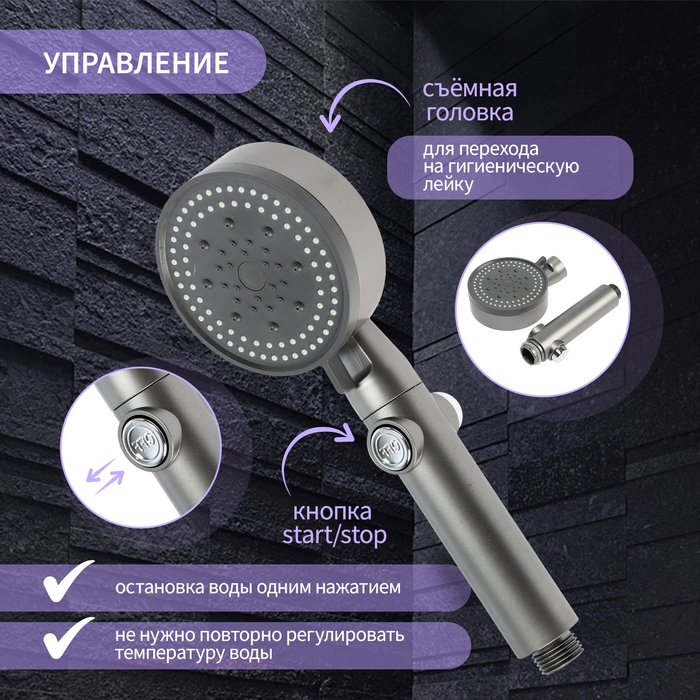 УПРАВЛЕНИЕ

съёмная головка

для перехода на гигиеническую лейку

кнопка start/stop

остановка воды одним нажатием

не нужно повторно регулировать температуру воды