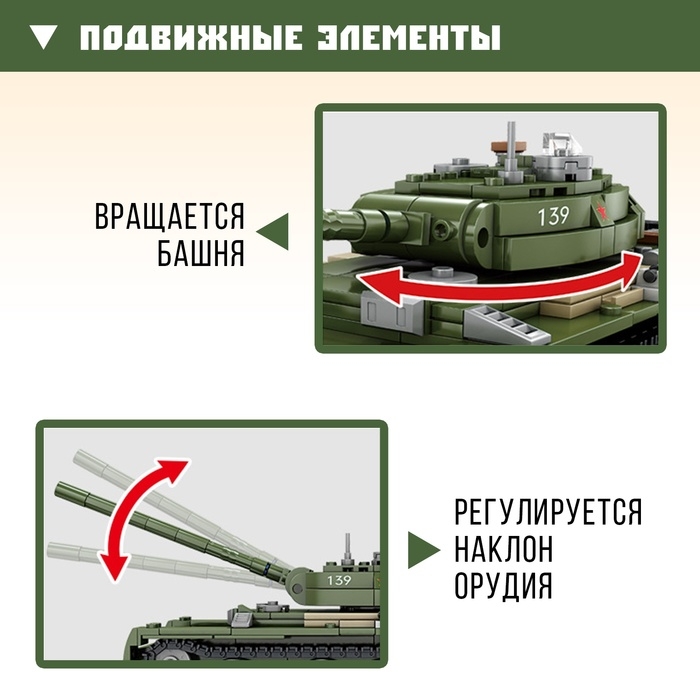 ПОДВИЖНЫЕ ЭЛЕМЕНТЫ

ВРАЩАЕТСЯ БАШНЯ

139

139

РЕГУЛИРУЕТСЯ НАКЛОН ОРУДИЯ