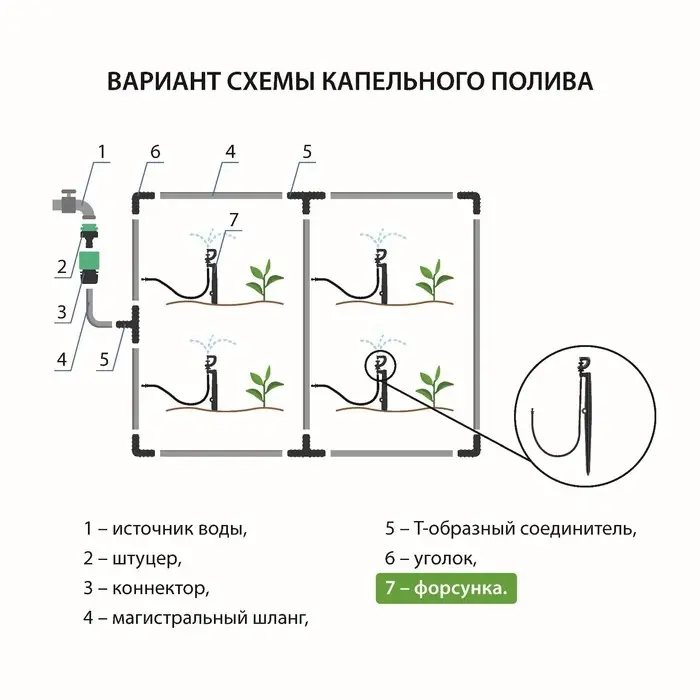 ВАРИАНТ СХЕМЫ КАПЕЛЬНОГО ПОЛИВА

1
6
4
5
7
2
3
4
5

1 – источник воды,
2 – штуцер,
3 – коннектор,
4 – магистральный шланг,

5 – Т-образный соединитель,
6 – уголок,
7 – форсунка.