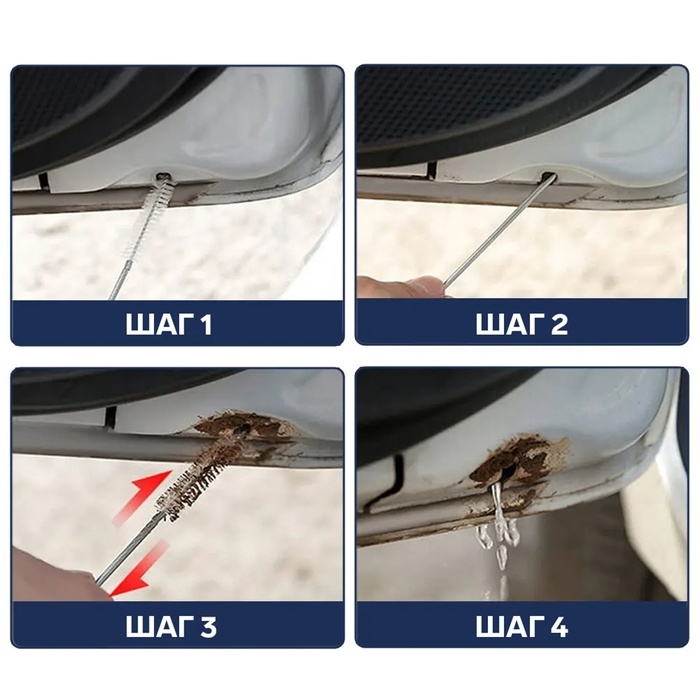 ШАГ 1

ШАГ 2

ШАГ 3

ШАГ 4