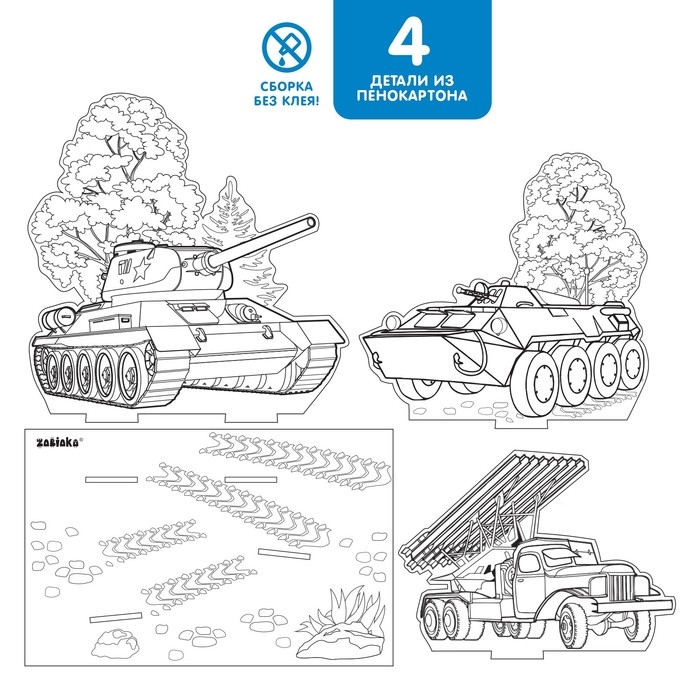 СБОРКА
БЕЗ КЛЕЯ!

4
ДЕТАЛИ ИЗ ПЕНОКАРТОНА

ZABIAKA®