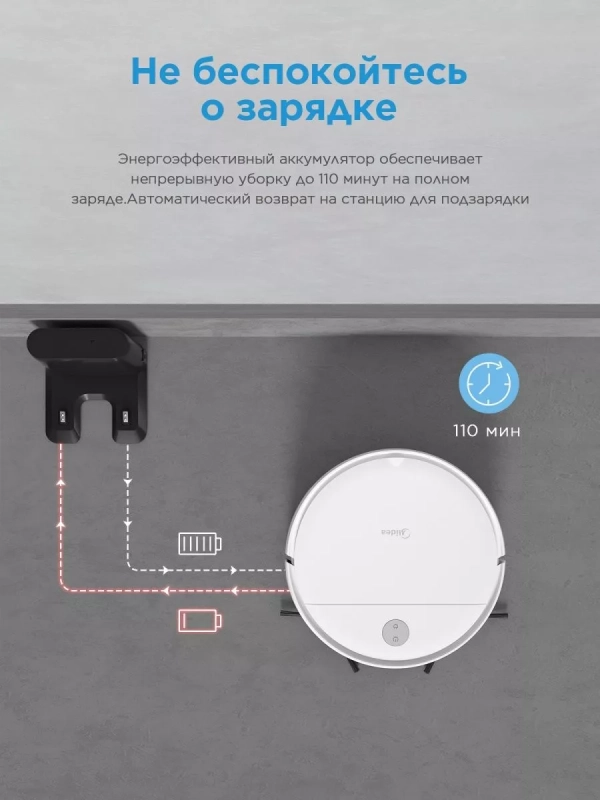 Не беспокойтесь о зарядке

Энергоэффективный аккумулятор обеспечивает непрерывную уборку до 110 минут на полном заряде.Автоматический возврат на станцию для подзарядки

110 мин

Midea