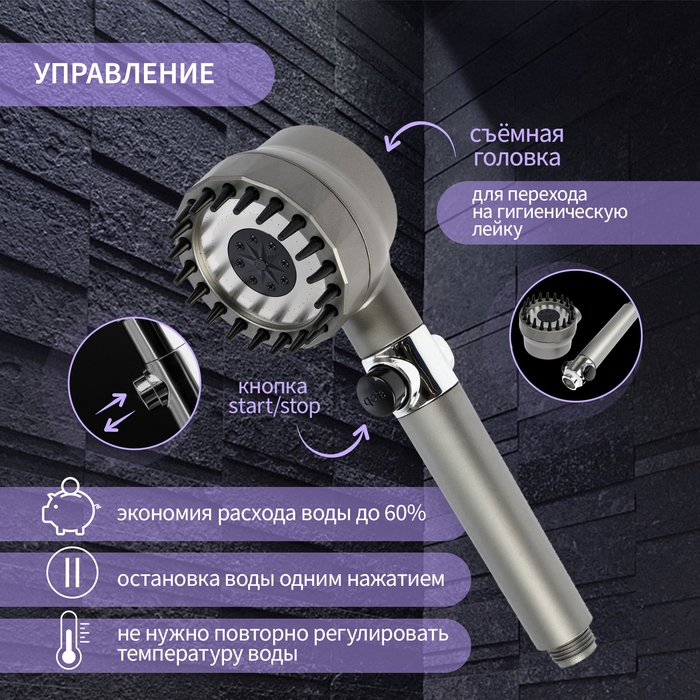 УПРАВЛЕНИЕ

съёмная головка

для перехода на гигиеническую лейку

кнопка start/stop

экономия расхода воды до 60%

остановка воды одним нажатием

не нужно повторно регулировать температуру воды