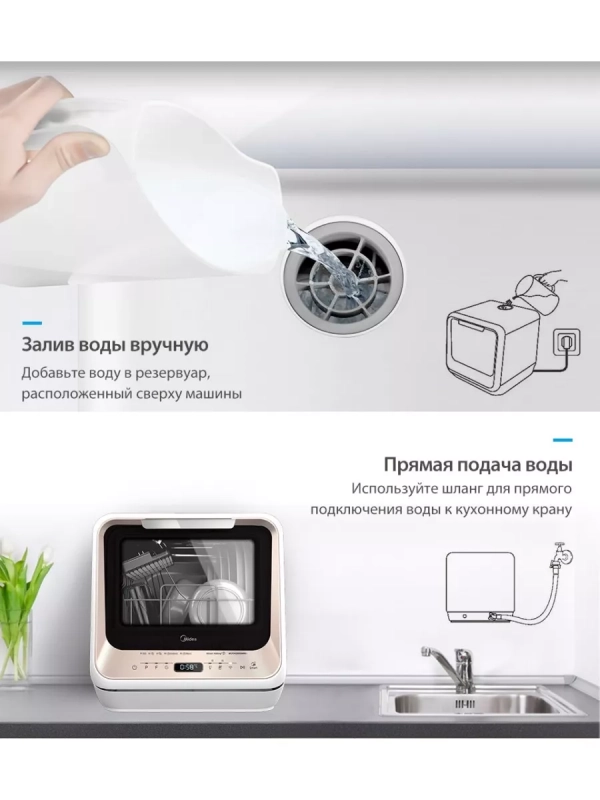 Залив воды вручную

Добавьте воду в резервуар, расположенный сверху машины

Прямая подача воды

Используйте шланг для прямого подключения воды к кухонному крану

Midea

0:58