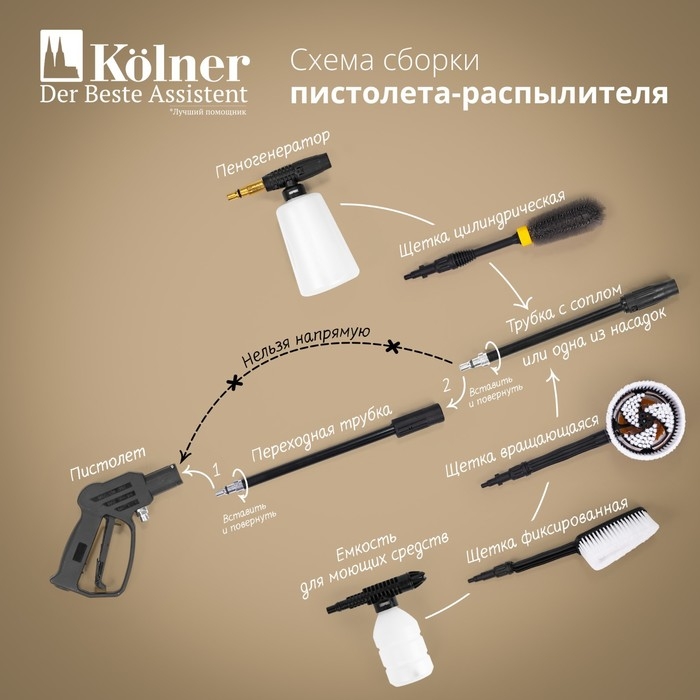 Kölner
Der Beste Assistent
*Лучший помощник

Схема сборки
пистолета-распылителя

Пеногенератор

Щетка цилиндрическая

Трубка с соплом
или одна из насадок

Нельзя напрямую

2

Вставить
и повернуть

Переходная трубка

Пистолет

1

Вставить
и повернуть

Щетка вращающаяся

Щетка фиксированная

Емкость
для моющих средств