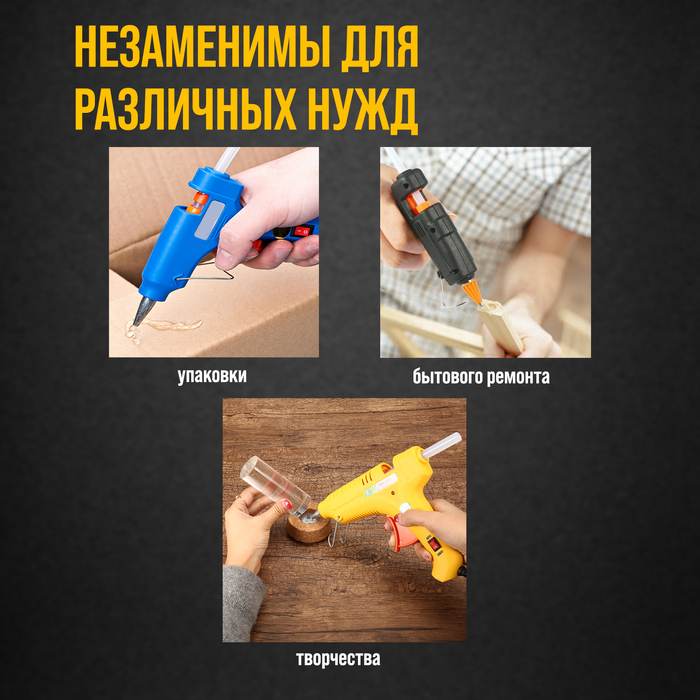 НЕЗАМЕНИМЫ ДЛЯ РАЗЛИЧНЫХ НУЖД

упаковки

бытового ремонта

творчества