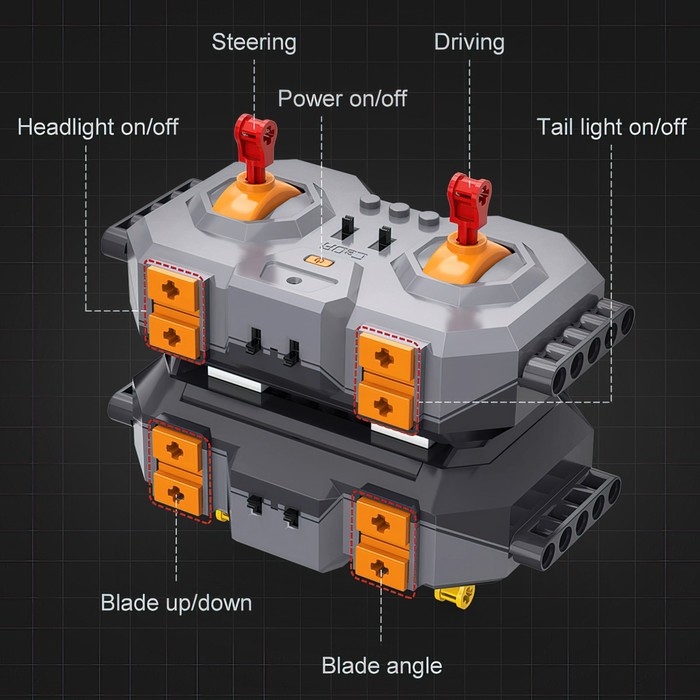 Steering

Driving

Power on/off

Headlight on/off

Tail light on/off

CaDA

Blade up/down

Blade angle