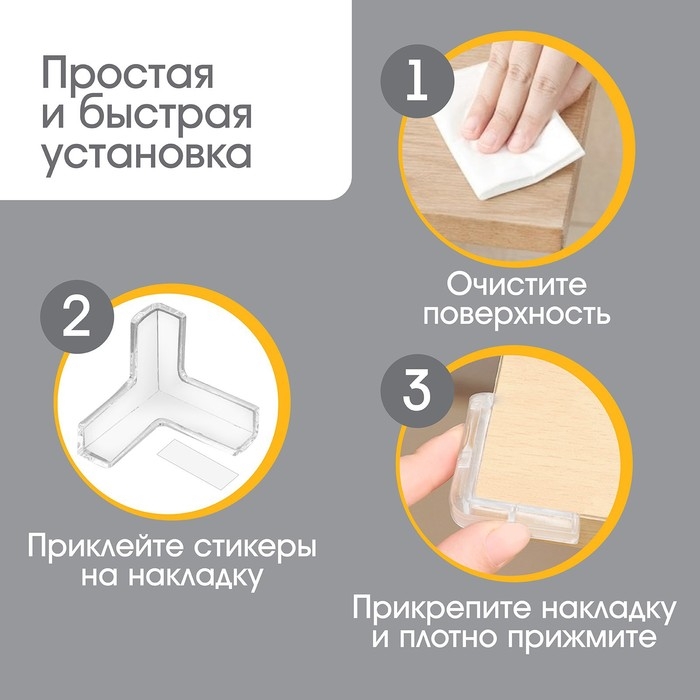 Простая и быстрая установка

1

Очистите поверхность

2

Приклейте стикеры на накладку

3

Прикрепите накладку и плотно прижмите