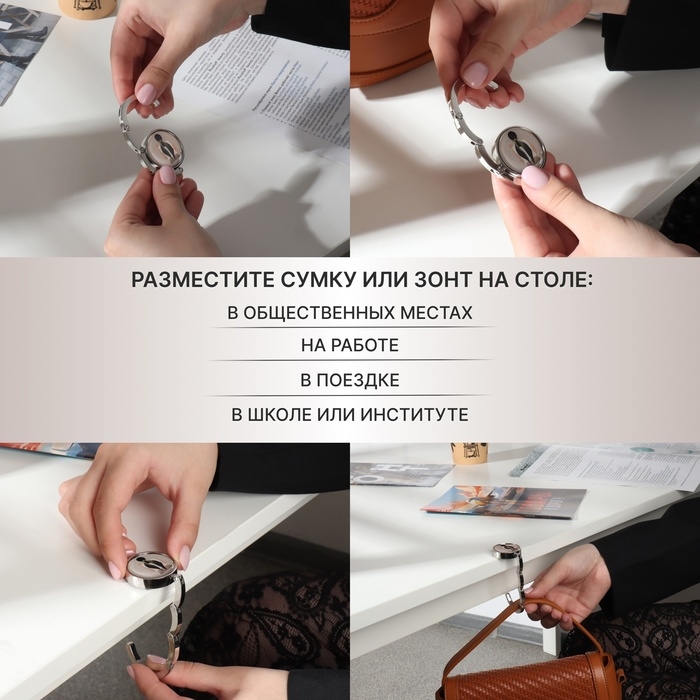 РАЗМЕСТИТЕ СУМКУ ИЛИ ЗОНТ НА СТОЛЕ:

В ОБЩЕСТВЕННЫХ МЕСТАХ

НА РАБОТЕ

В ПОЕЗДКЕ

В ШКОЛЕ ИЛИ ИНСТИТУТЕ