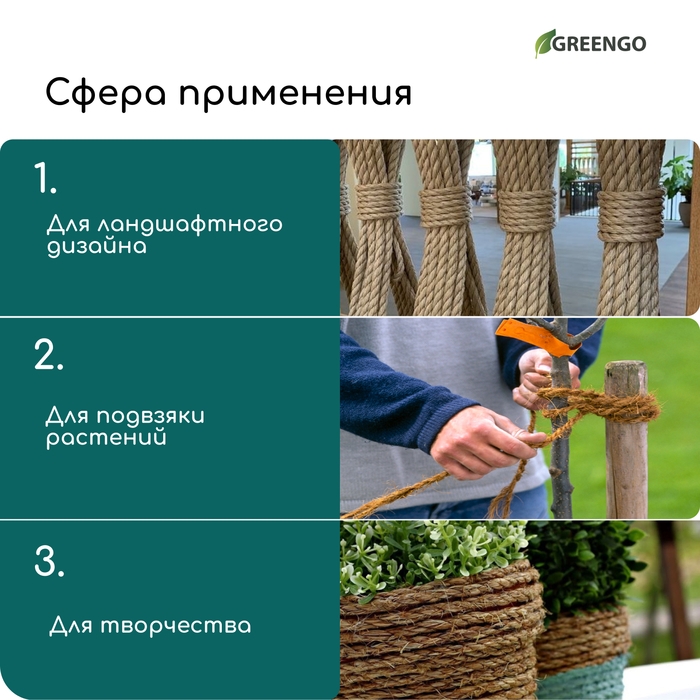 GREENGO

Сфера применения

1.

Для ландшафтного дизайна

2.

Для подвязки растений

3.

Для творчества