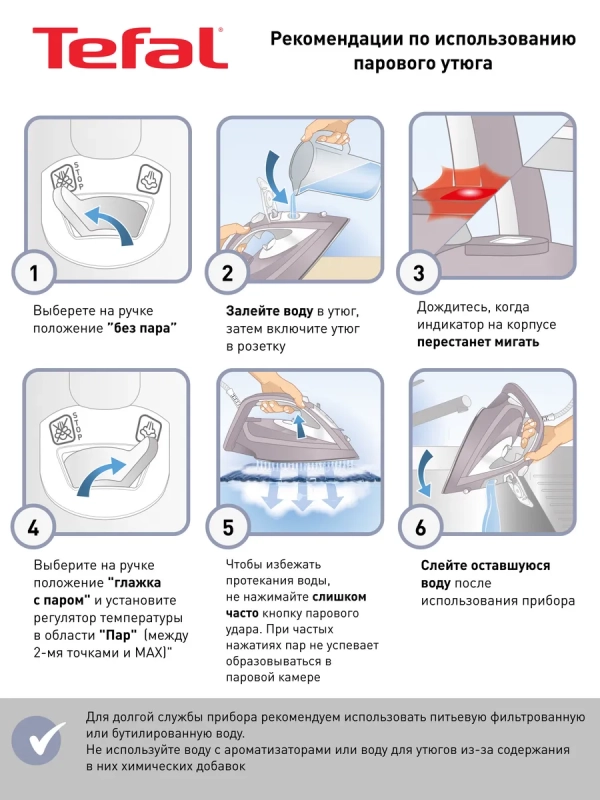 Tefal

Рекомендации по использованию парового утюга

STOP

1

Выберете на ручке положение "без пара"

2

Залейте воду в утюг, затем включите утюг в розетку

3

Дождитесь, когда индикатор на корпусе перестанет мигать

STOP

4

Выберите на ручке положение "глажка с паром" и установите регулятор температуры в области "Пар" (между 2-мя точками и MAX)"

5

Чтобы избежать протекания воды, не нажимайте слишком часто кнопку парового удара. При частых нажатиях пар не успевает образовываться в паровой камере

6

Слейте оставшуюся воду после использования прибора

Для долгой службы прибора рекомендуем использовать питьевую фильтрованную или бутилированную воду.
Не используйте воду с ароматизаторами или воду для утюгов из-за содержания в них химических добавок