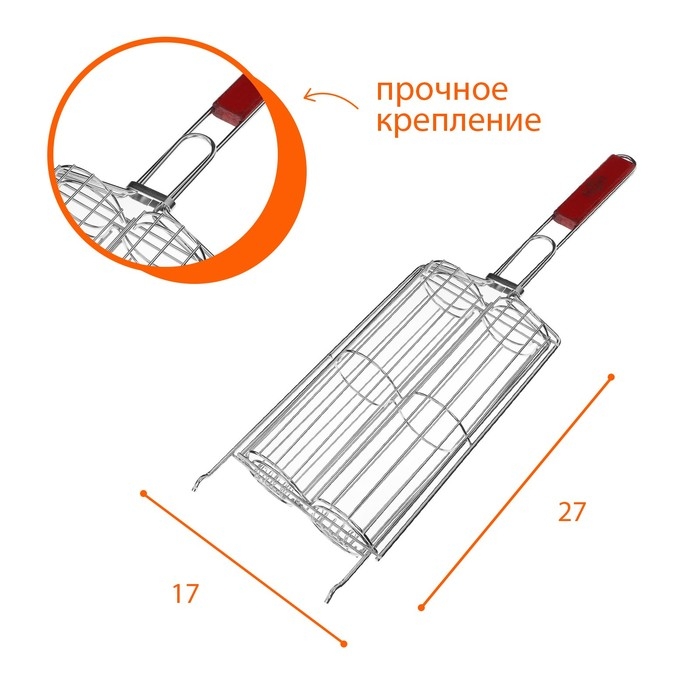 прочное крепление

27

17