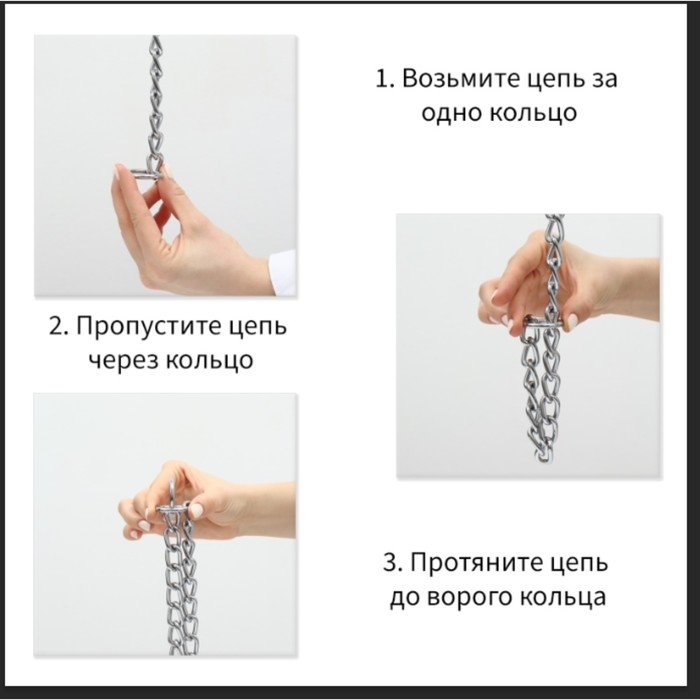 1. Возьмите цепь за одно кольцо

2. Пропустите цепь через кольцо

3. Протяните цепь до ворого кольца