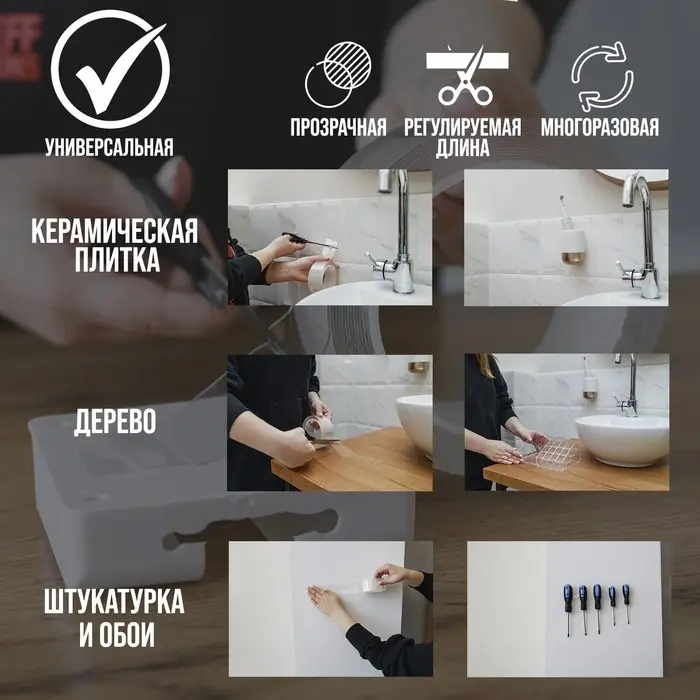 УНИВЕРСАЛЬНАЯ

ПРОЗРАЧНАЯ

РЕГУЛИРУЕМАЯ ДЛИНА

МНОГОРАЗОВАЯ

КЕРАМИЧЕСКАЯ ПЛИТКА

ДЕРЕВО

ШТУКАТУРКА И ОБОИ