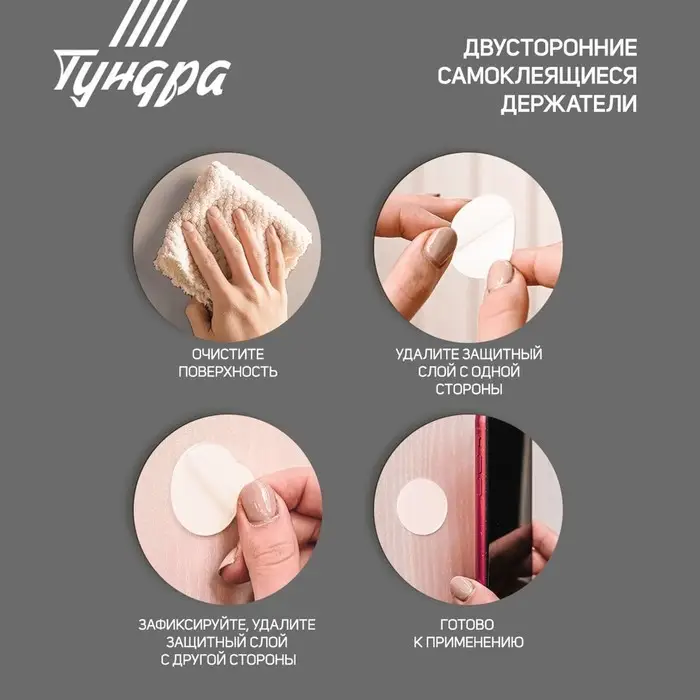 Тундра

ДВУСТОРОННИЕ САМОКЛЕЯЩИЕСЯ ДЕРЖАТЕЛИ

ОЧИСТИТЕ ПОВЕРХНОСТЬ

УДАЛИТЕ ЗАЩИТНЫЙ СЛОЙ С ОДНОЙ СТОРОНЫ

ЗАФИКСИРУЙТЕ, УДАЛИТЕ ЗАЩИТНЫЙ СЛОЙ С ДРУГОЙ СТОРОНЫ

ГОТОВО К ПРИМЕНЕНИЮ