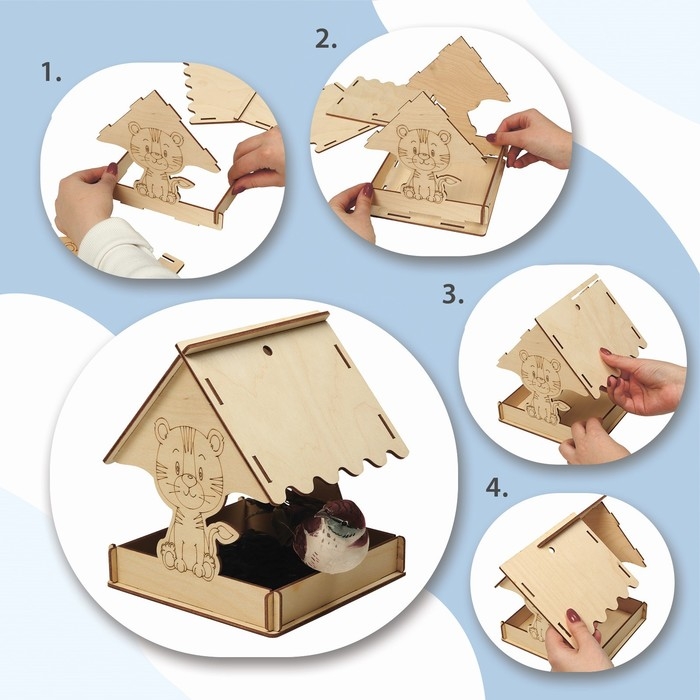 1.

2.

3.

4.