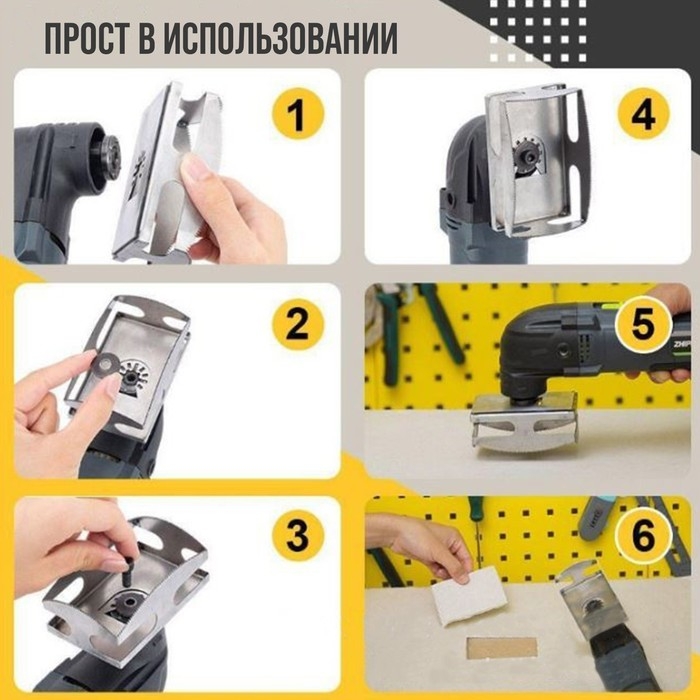 ПРОСТ В ИСПОЛЬЗОВАНИИ

1

4

2

5

ZHIP

3

6