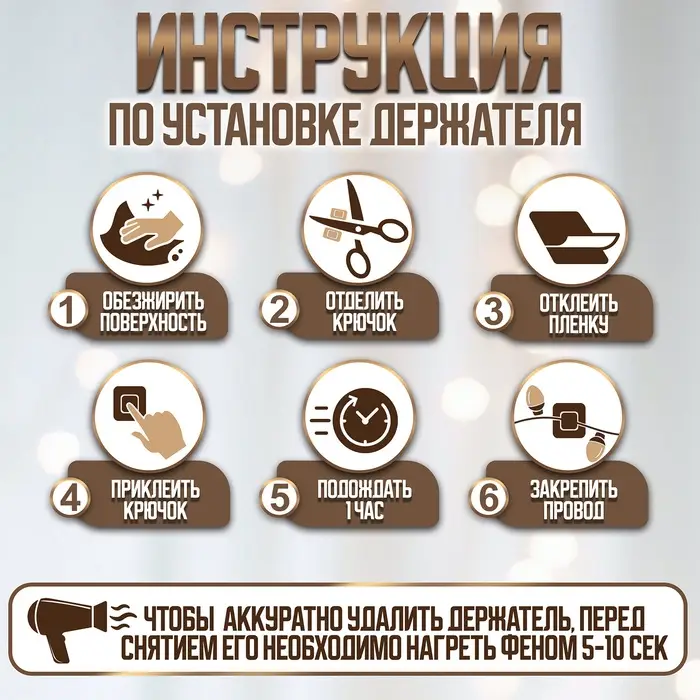 ИНСТРУКЦИЯ
ПО УСТАНОВКЕ ДЕРЖАТЕЛЯ

1 ОБЕЗЖИРИТЬ ПОВЕРХНОСТЬ

2 ОТДЕЛИТЬ КРЮЧОК

3 ОТКЛЕИТЬ ПЛЕНКУ

4 ПРИКЛЕИТЬ КРЮЧОК

5 ПОДОЖДАТЬ 1 ЧАС

6 ЗАКРЕПИТЬ ПРОВОД

ЧТОБЫ АККУРАТНО УДАЛИТЬ ДЕРЖАТЕЛЬ, ПЕРЕД СНЯТИЕМ ЕГО НЕОБХОДИМО НАГРЕТЬ ФЕНОМ 5-10 СЕК