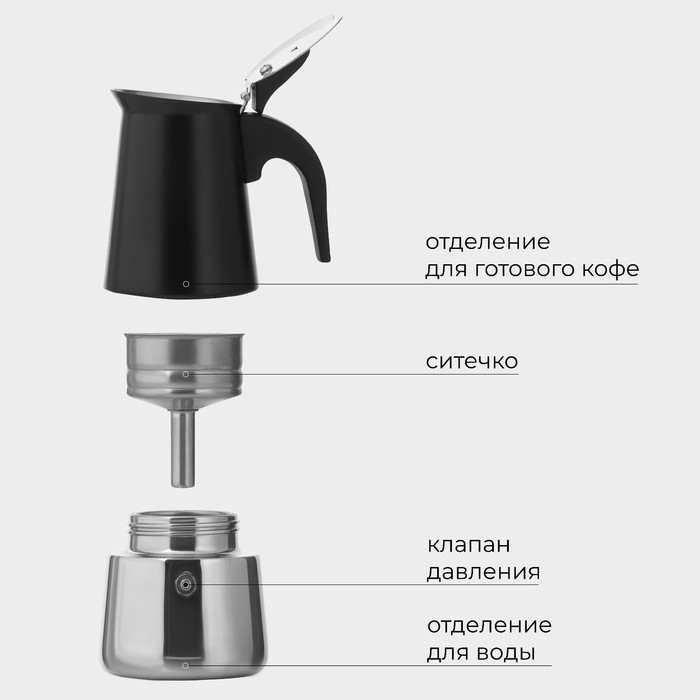 отделение
для готового кофе

ситечко

клапан
давления

отделение
для воды